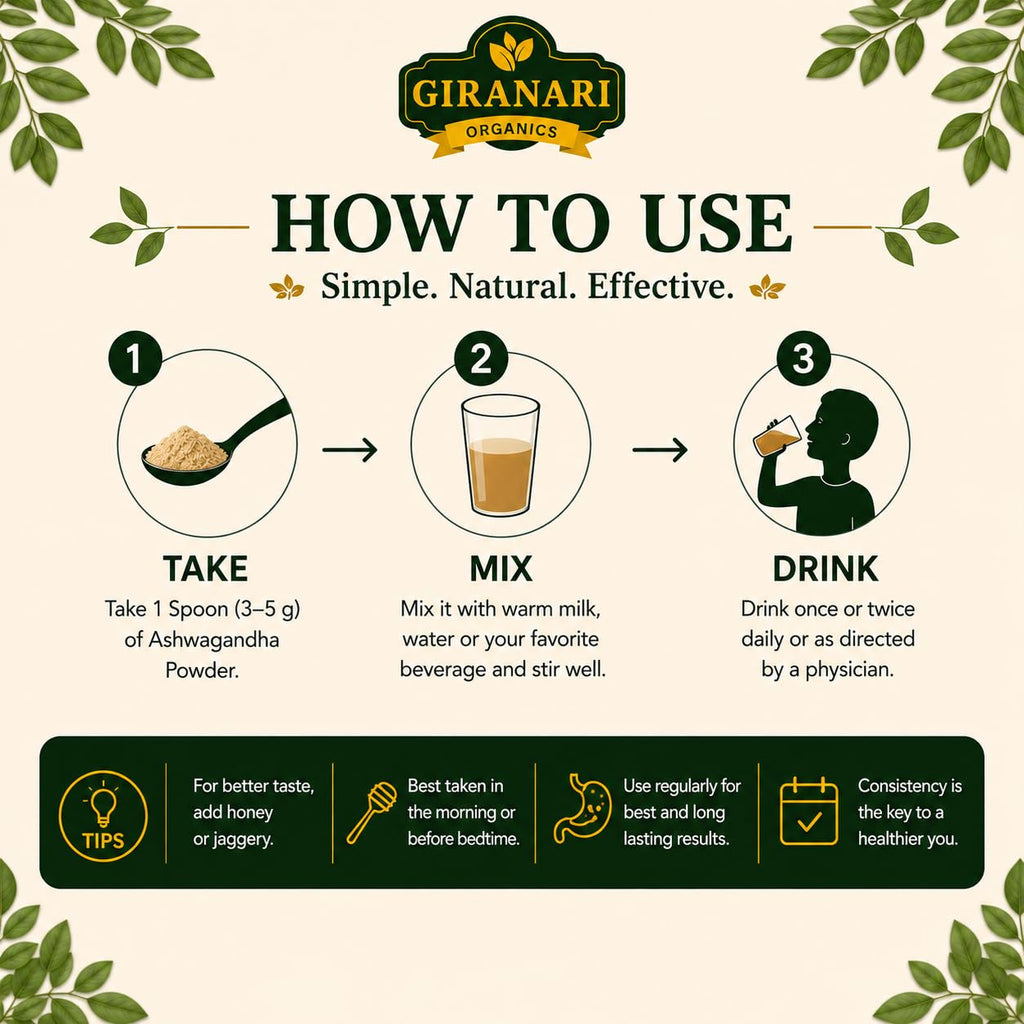 GIRANARI
ORGANICS

HOW TO USE

Simple. Natural. Effective.

1

TAKE

Take 1 Spoon (3–5 g) of Ashwagandha Powder.

2

MIX

Mix it with warm milk, water or your favorite beverage and stir well.

3

DRINK

Drink once or twice daily or as directed by a physician.

TIPS

For better taste, add honey or jaggery.

Best taken in the morning or before bedtime.

Use regularly for best and long lasting results.

Consistency is the key to a healthier you.